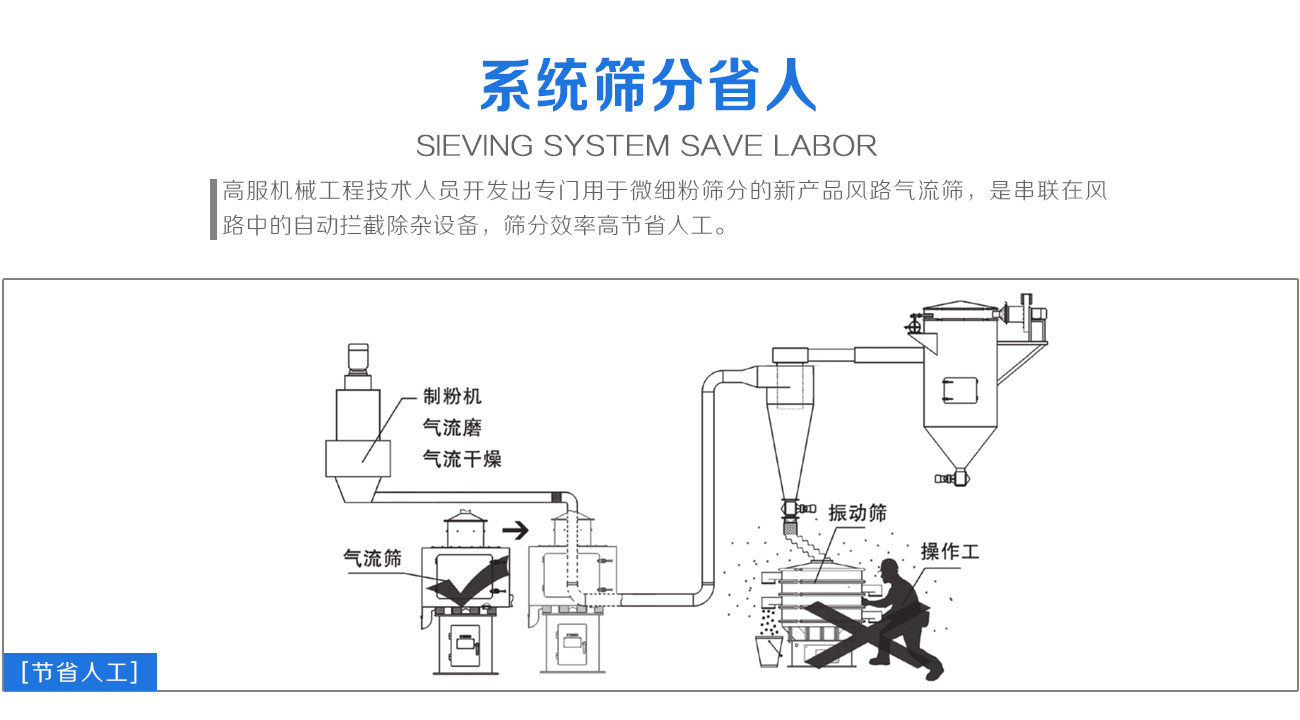 系统筛分省人

SIEVING SYSTEM SAVE LABOR

高服机械工程技术人员开发出专门用于微细粉筛分的新产品风路气流筛，是串联在风路中的自动拦截除杂设备，筛分效率高节省人工。

制粉机
气流磨
气流干燥

气流筛

振动筛

操作工

[节省人工]